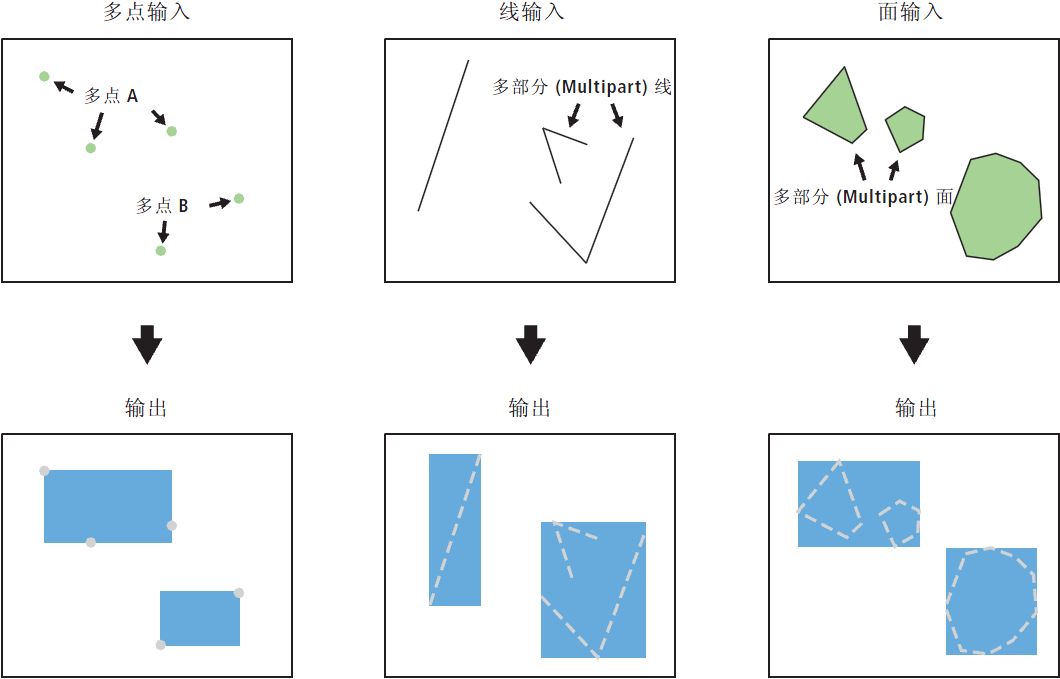 多点输入

多点 A

多点 B

输出

线输入

多部分 (Multipart) 线

输出

面输入

多部分 (Multipart) 面

输出