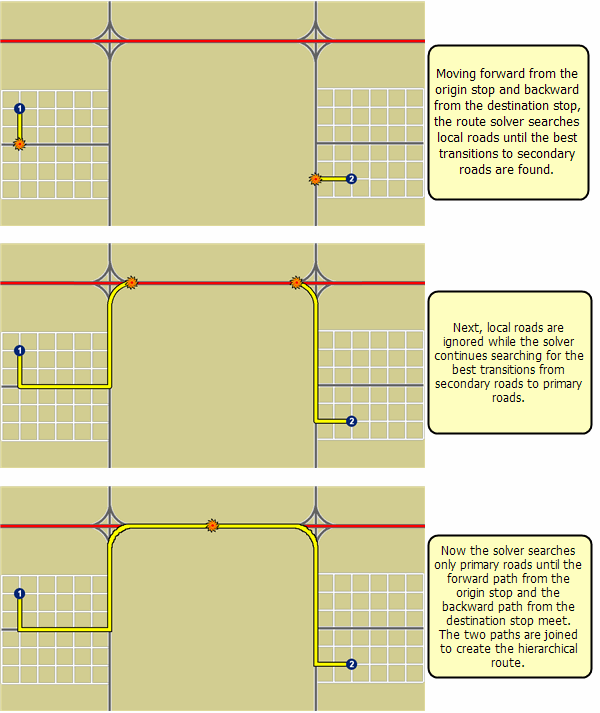 1

2

Moving forward from the origin stop and backward from the destination stop, the route solver searches local roads until the best transitions to secondary roads are found.

1

2

Next, local roads are ignored while the solver continues searching for the best transitions from secondary roads to primary roads.

1

2

Now the solver searches only primary roads until the forward path from the origin stop and the backward path from the destination stop meet. The two paths are joined to create the hierarchical route.